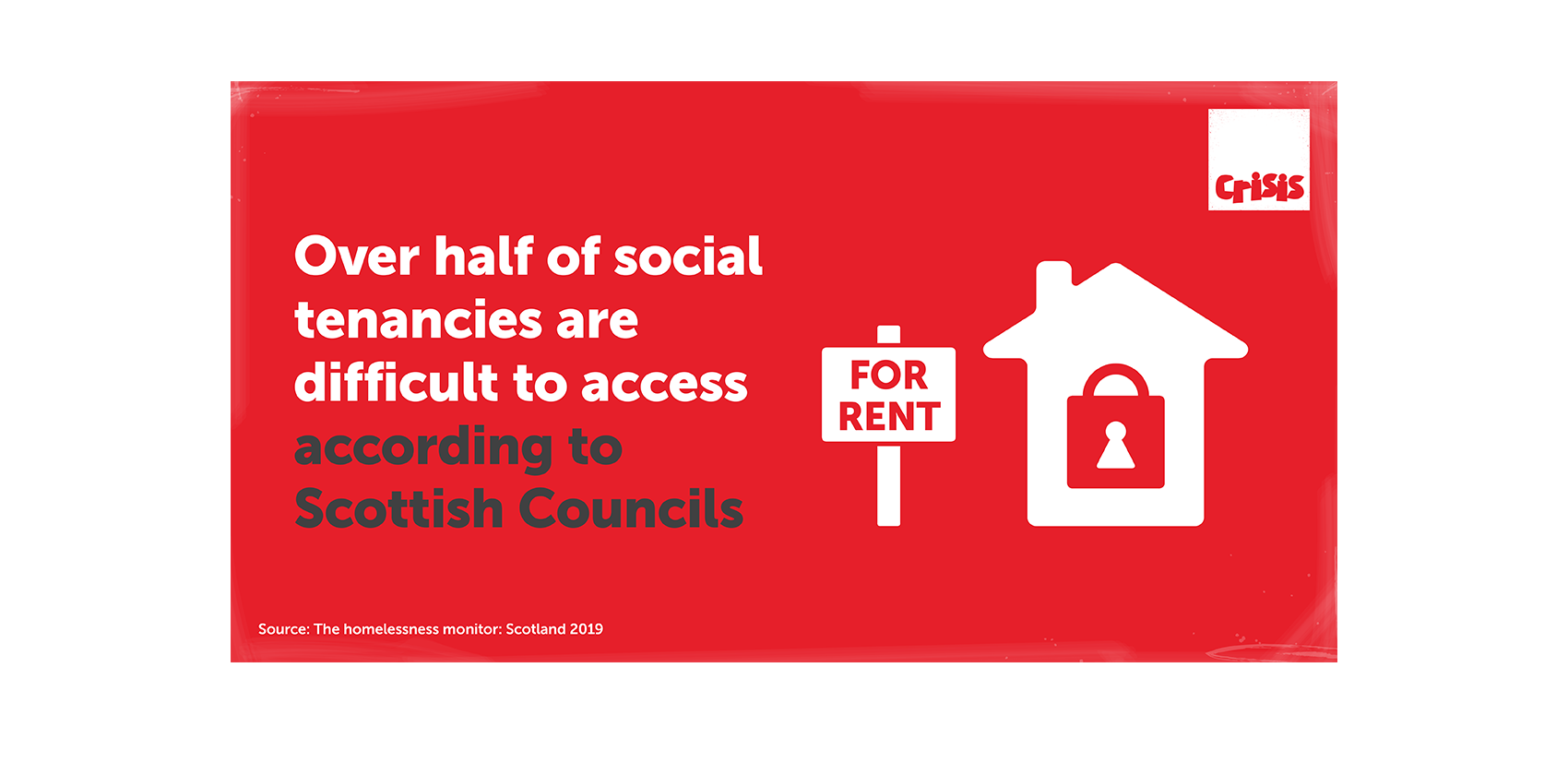 Crisis

Over half of social tenancies are difficult to access according to Scottish Councils

FOR RENT

Source: The homelessness monitor: Scotland 2019