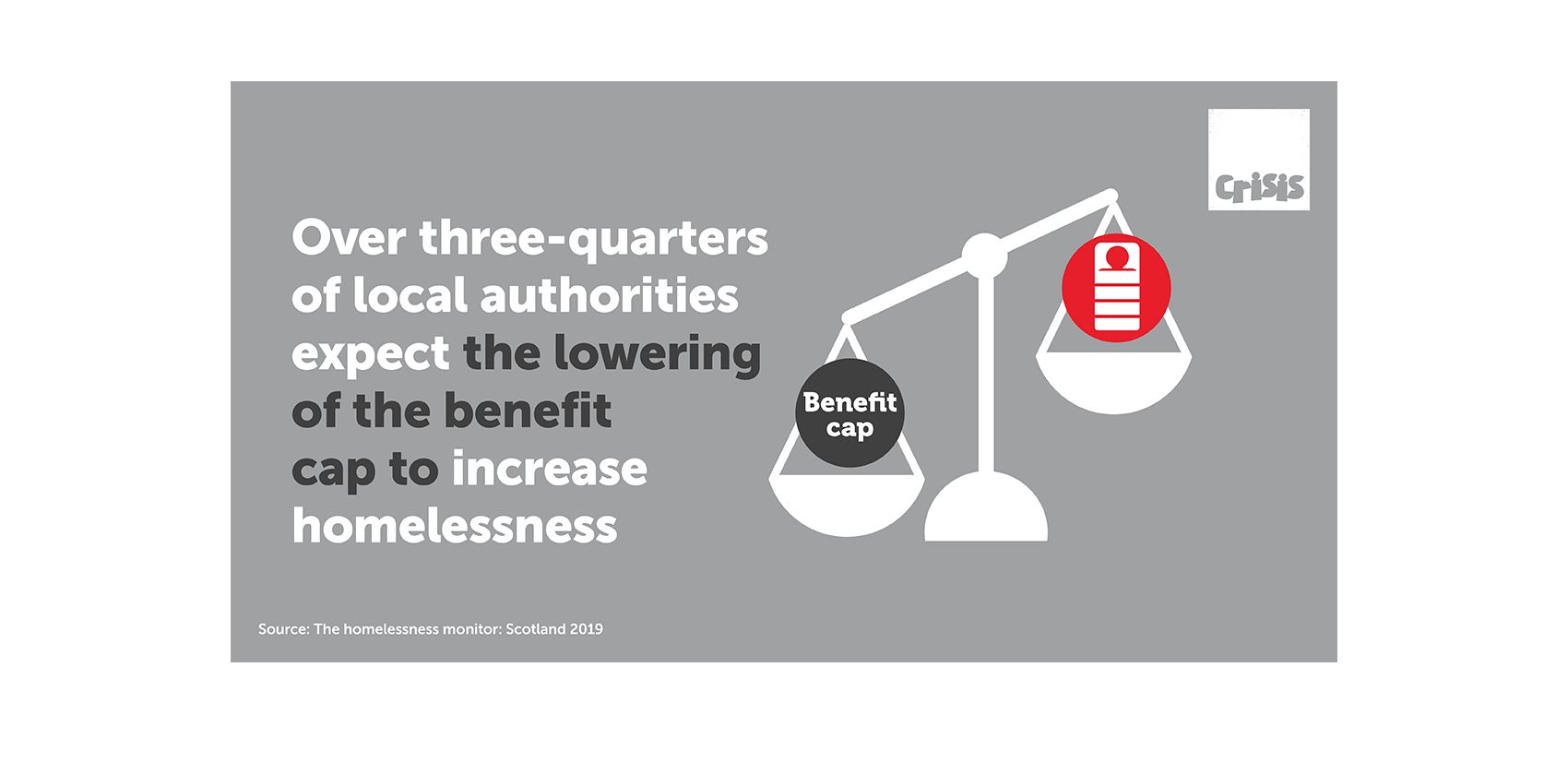 Crisis

Over three-quarters of local authorities expect the lowering of the benefit cap to increase homelessness

Benefit cap

Source: The homelessness monitor: Scotland 2019