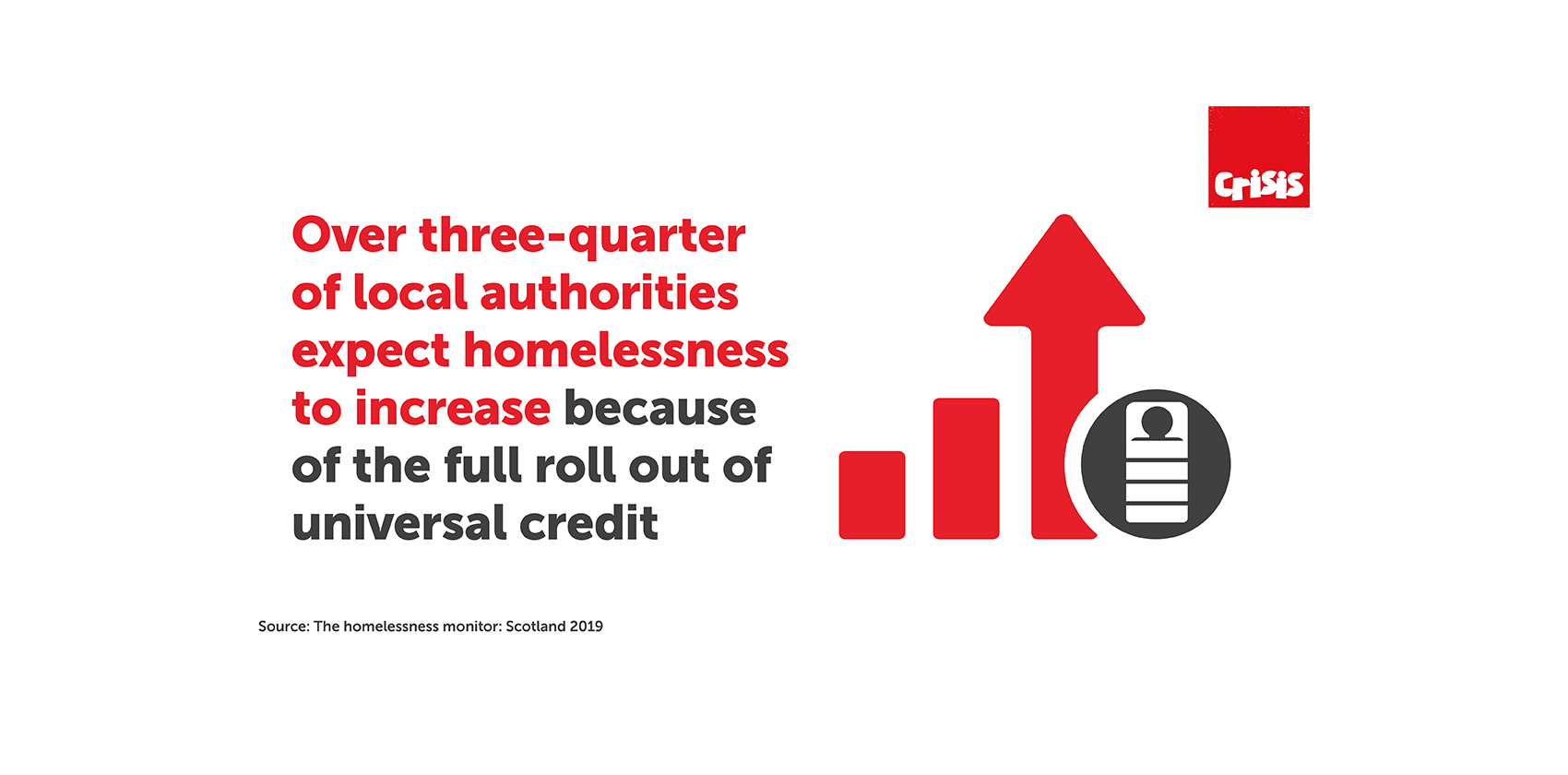 Crisis

Over three-quarter of local authorities expect homelessness to increase because of the full roll out of universal credit

Source: The homelessness monitor: Scotland 2019