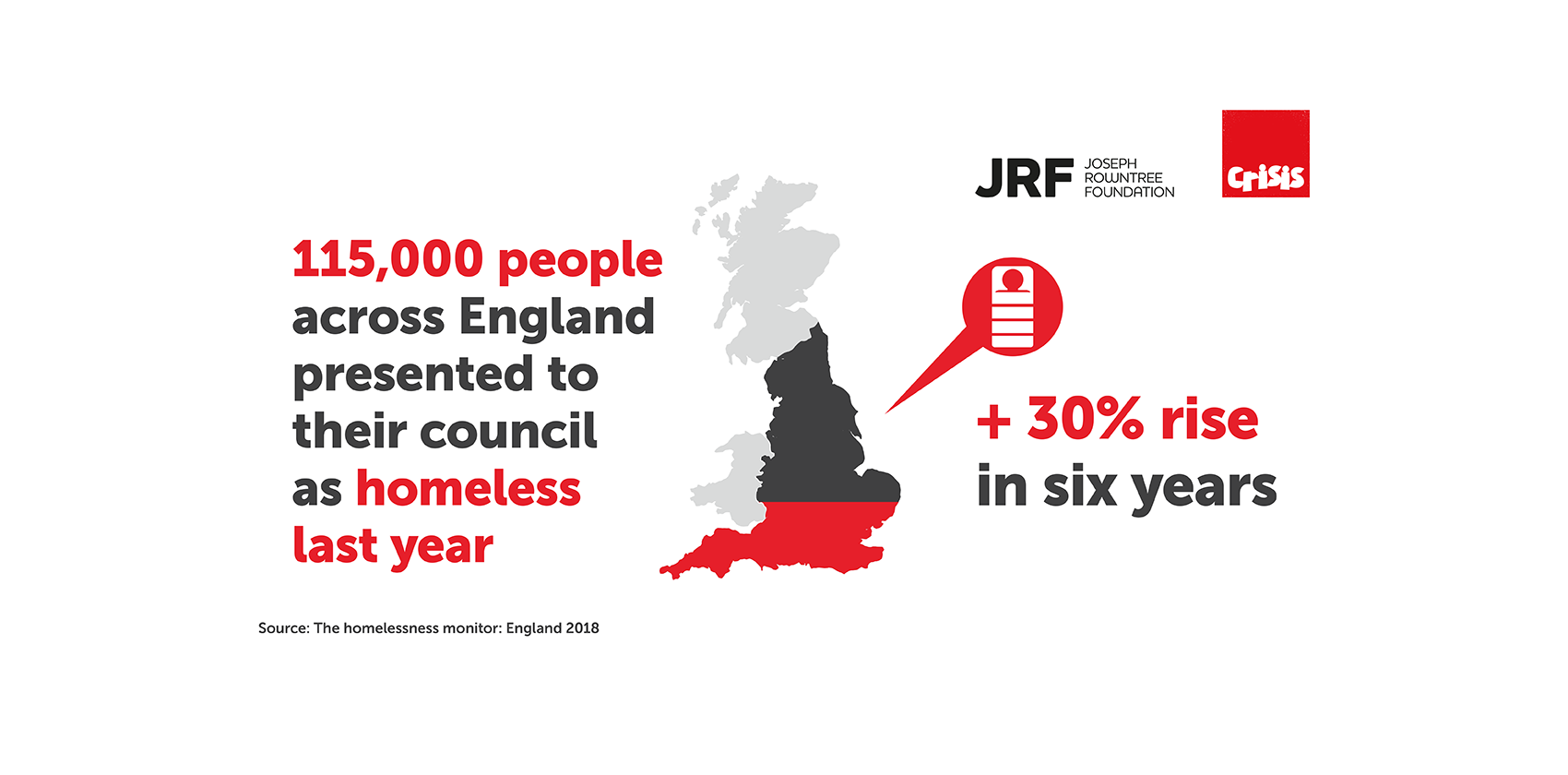 JRF JOSEPH ROWNTREE FOUNDATION

Crisis

115,000 people across England presented to their council as homeless last year

+ 30% rise in six years

Source: The homelessness monitor: England 2018