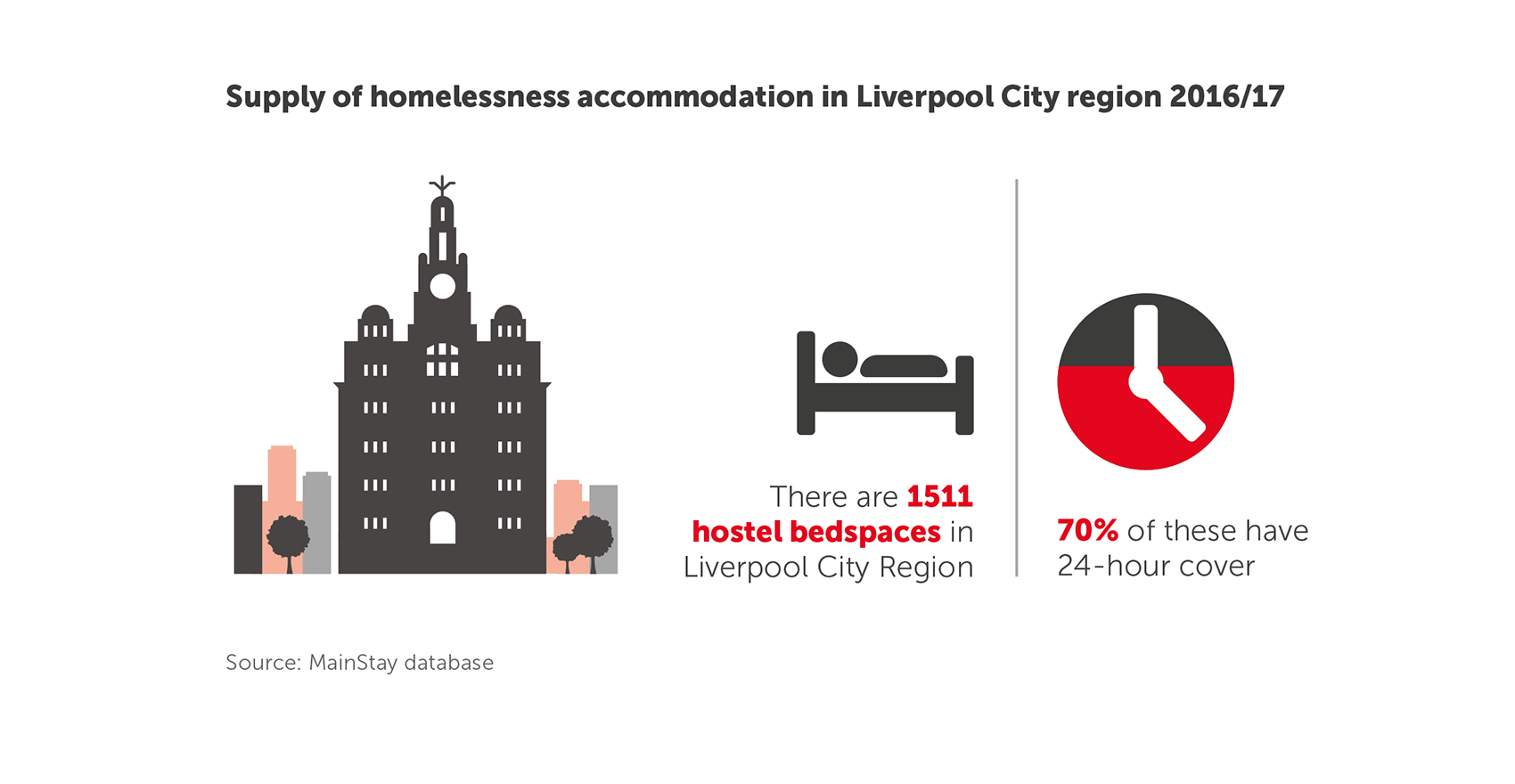 Supply of homelessness accommodation in Liverpool City region 2016/17

There are 1511 hostel bedspaces in Liverpool City Region

70% of these have 24-hour cover

Source: MainStay database