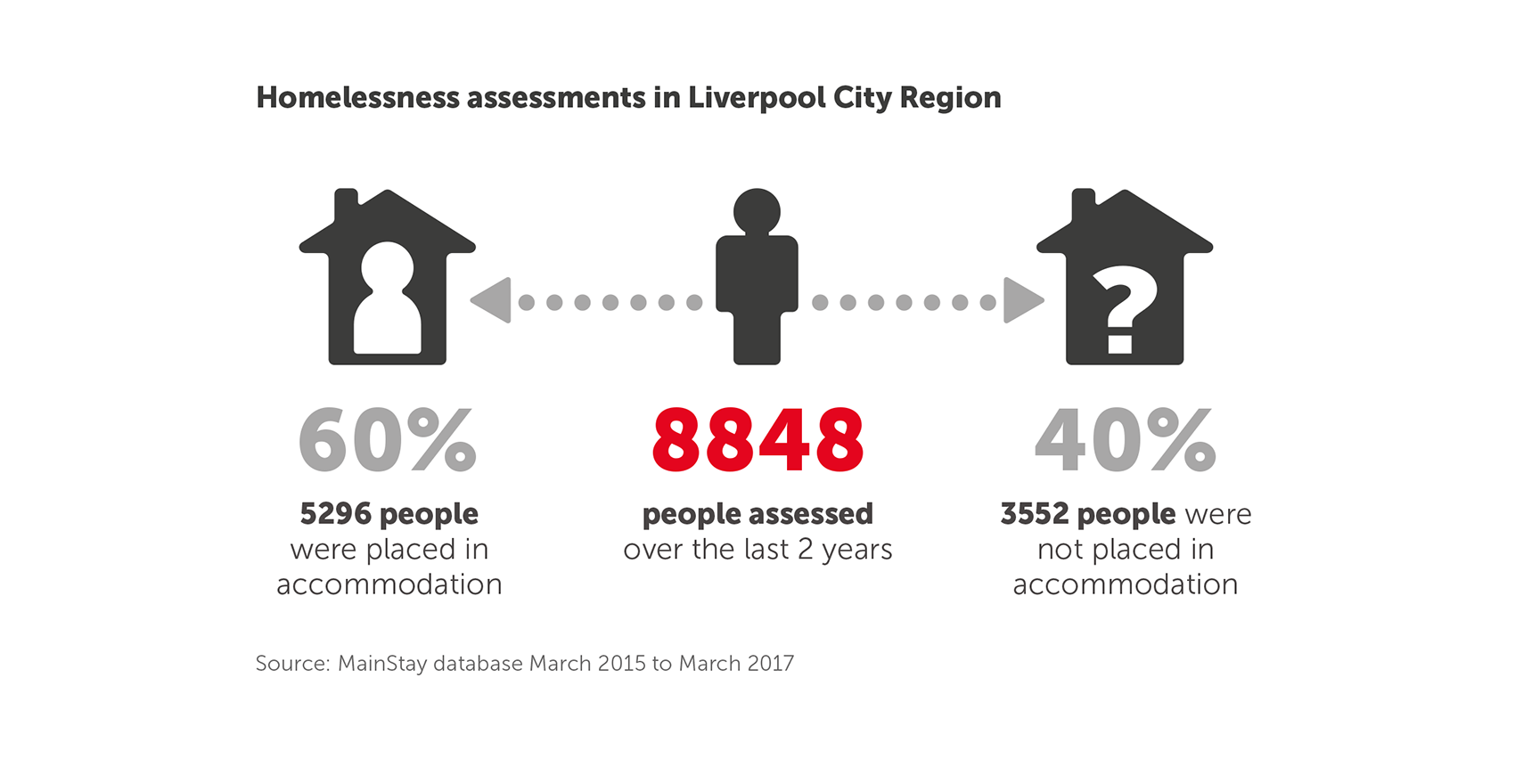 Homelessness assessments in Liverpool City Region

?

60%

5296 people were placed in accommodation

8848

people assessed over the last 2 years

40%

3552 people were not placed in accommodation

Source: MainStay database March 2015 to March 2017