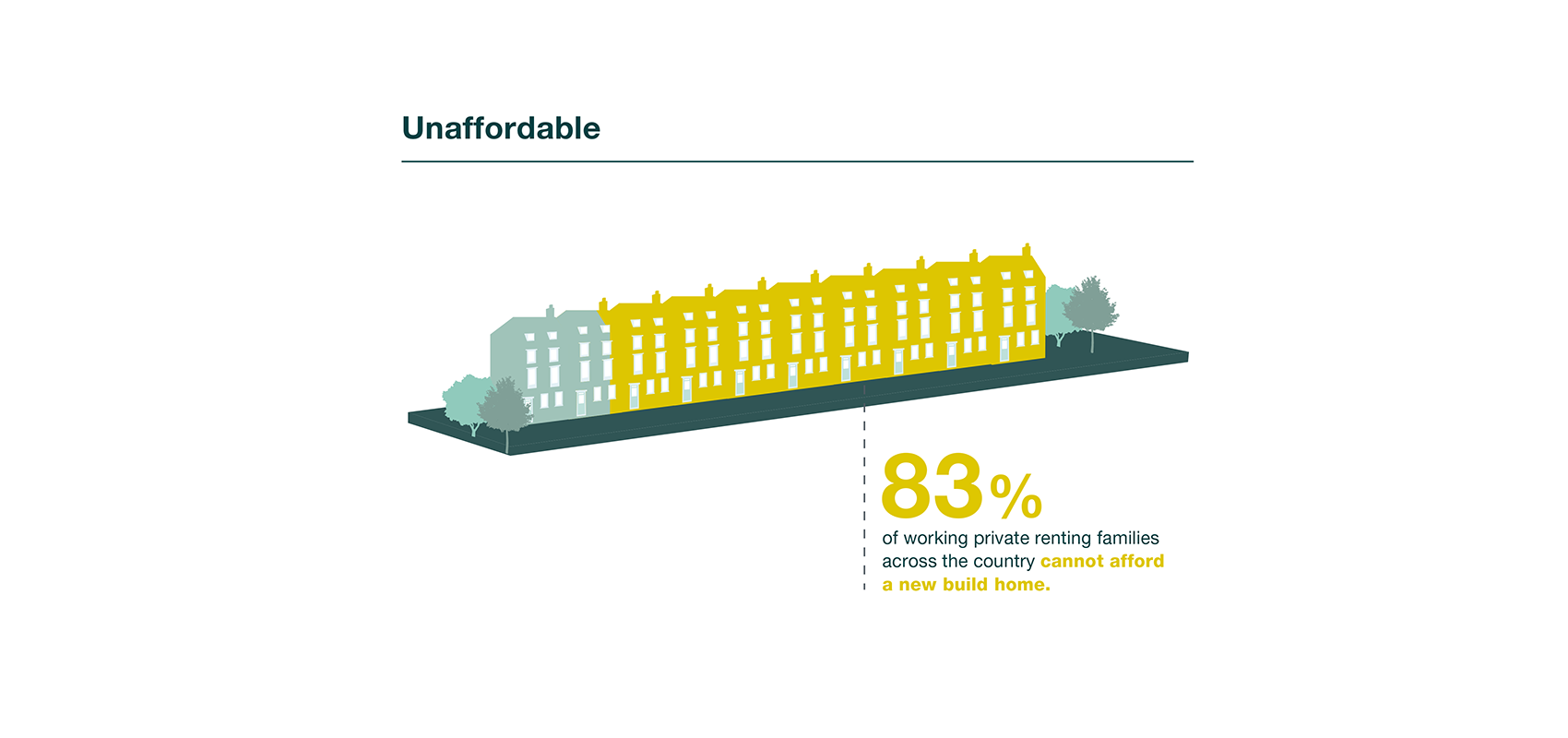 Unaffordable

83%

of working private renting families across the country cannot afford a new build home.