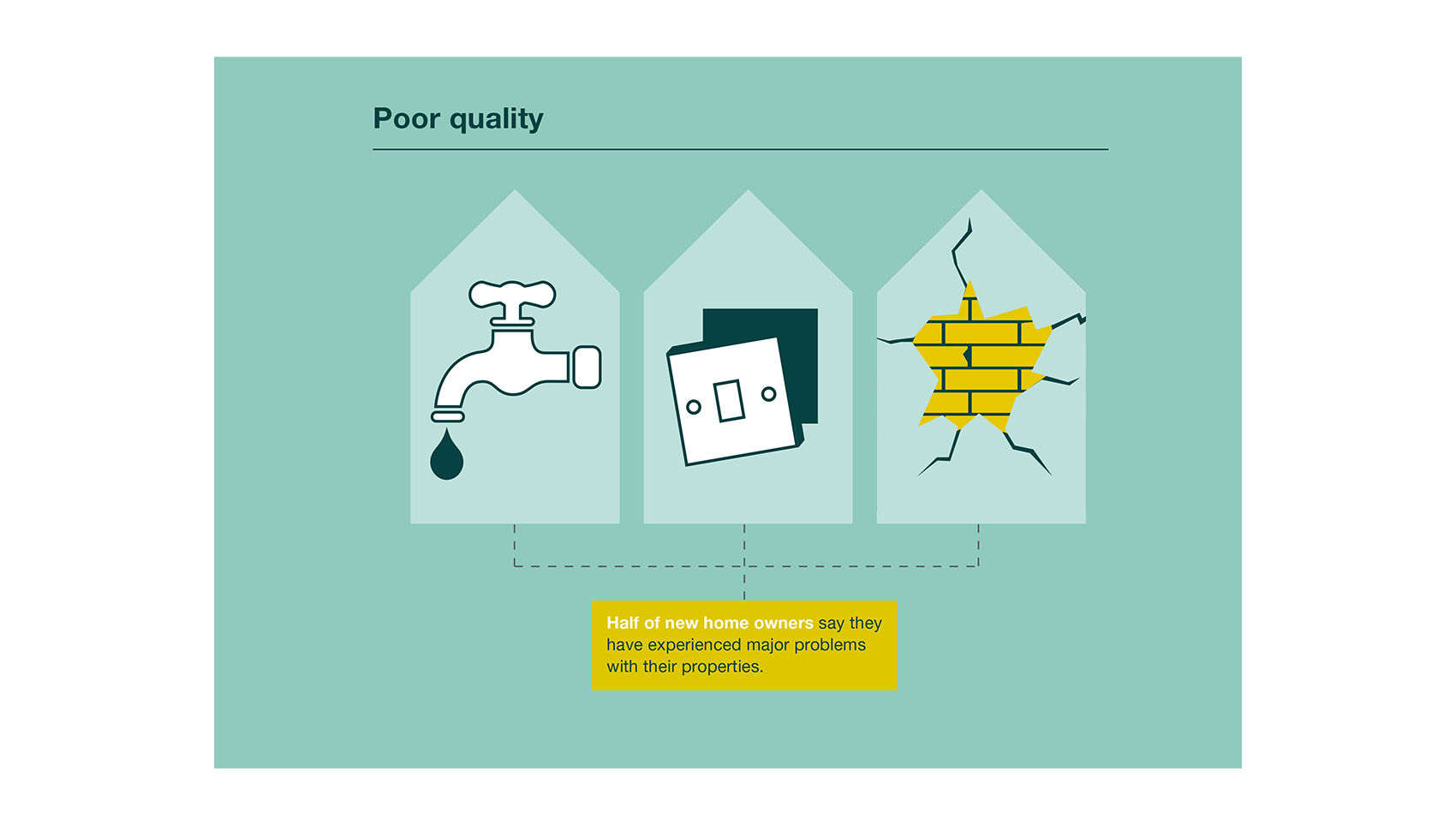 Poor quality

Half of new home owners say they have experienced major problems with their properties.